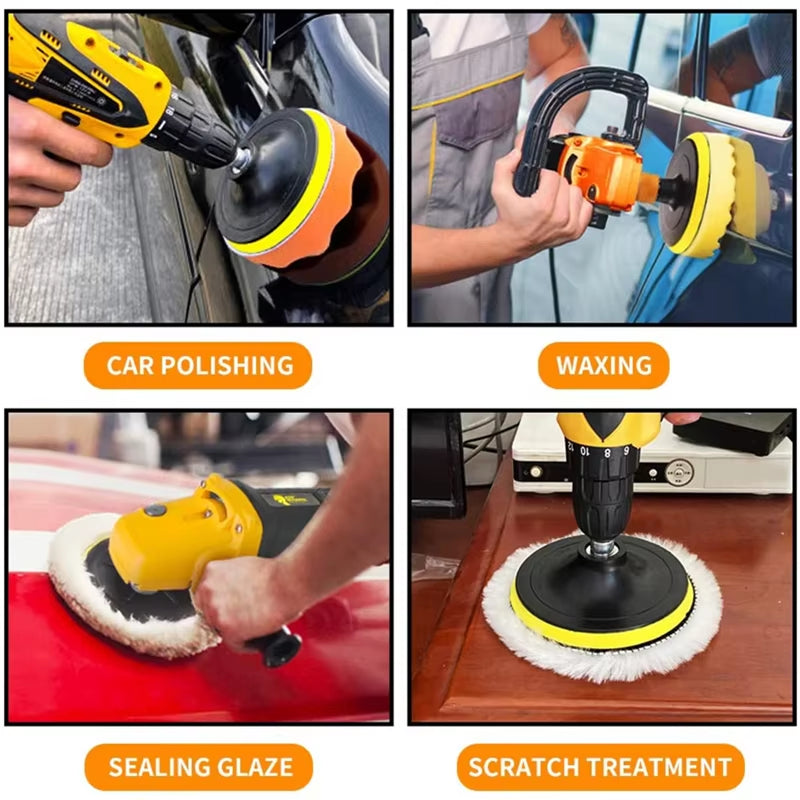 CAR POLISHING

WAXING

SEALING GLAZE

SCRATCH TREATMENT