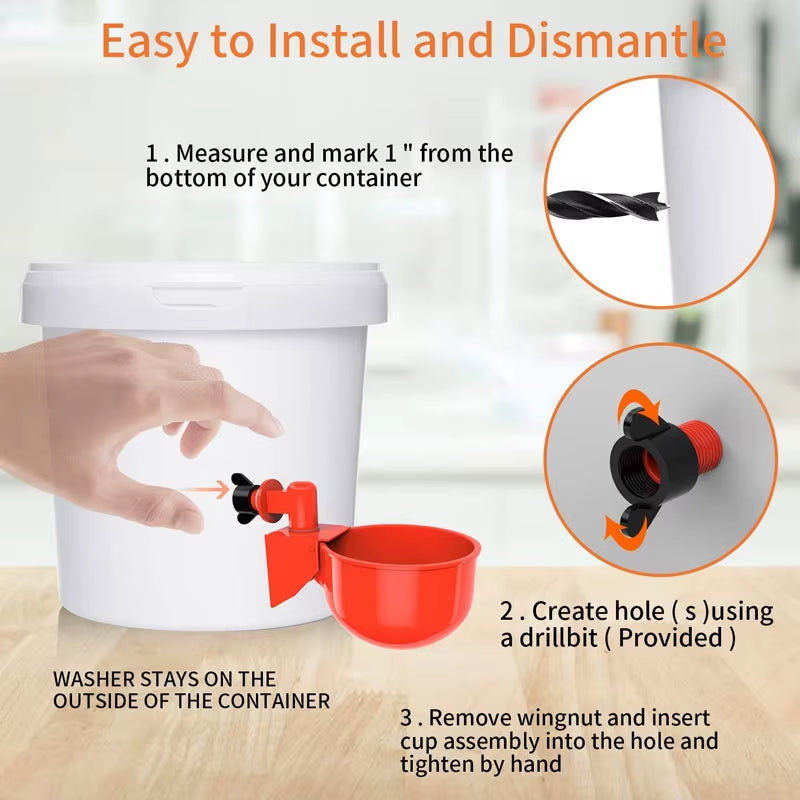 Easy to Install and Dismantle

1 . Measure and mark 1 " from the bottom of your container

2 . Create hole ( s )using a drillbit ( Provided )

WASHER STAYS ON THE OUTSIDE OF THE CONTAINER

3 . Remove wingnut and insert cup assembly into the hole and tighten by hand